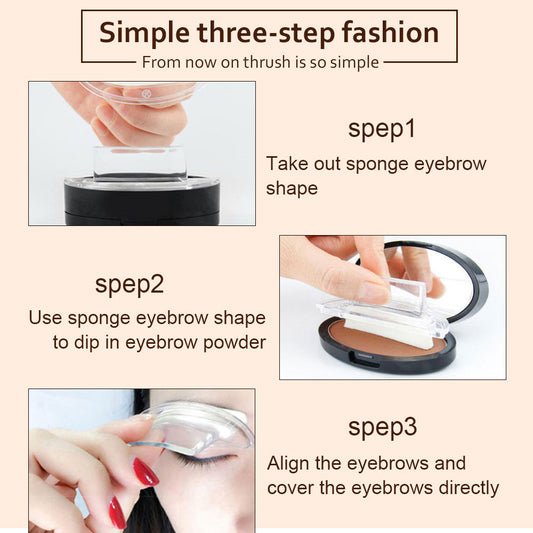 Simple three-step fashion

From now on thrush is so simple

spep1

Take out sponge eyebrow shape

spep2

Use sponge eyebrow shape to dip in eyebrow powder

spep3

Align the eyebrows and cover the eyebrows directly